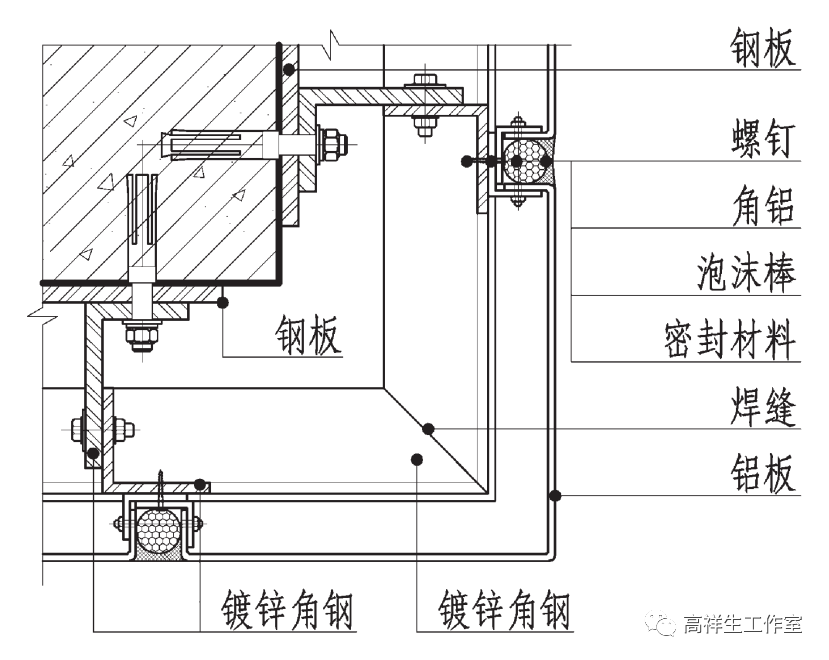 钢板
螺钉
角铝
泡沫棒
密封材料
焊缝
铝板
钢板
镀锌角钢
镀锌角钢
高祥生工作室